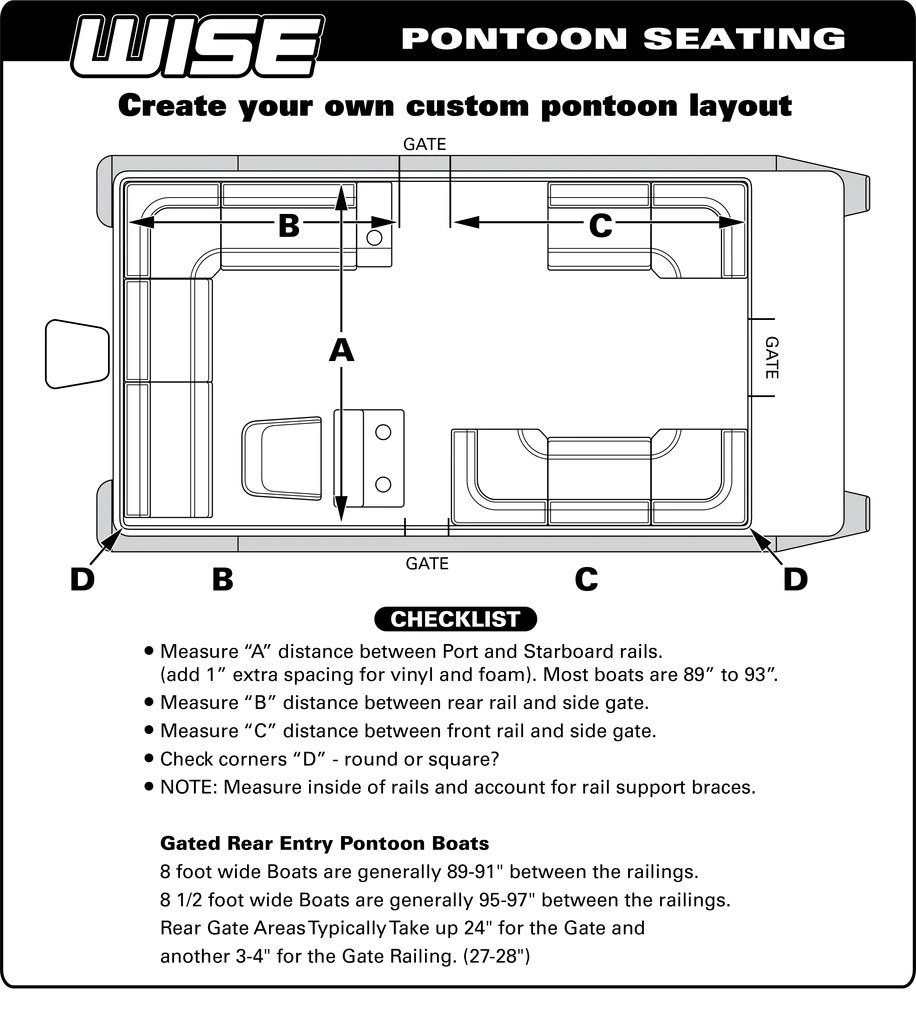 WISE
PONTOON SEATING

Create your own custom pontoon layout

GATE

B

C

A

GATE

GATE

D B C D

CHECKLIST

• Measure “A” distance between Port and Starboard rails. (add 1” extra spacing for vinyl and foam). Most boats are 89” to 93”.
• Measure “B” distance between rear rail and side gate.
• Measure “C” distance between front rail and side gate.
• Check corners “D” - round or square?
• NOTE: Measure inside of rails and account for rail support braces.

Gated Rear Entry Pontoon Boats
8 foot wide Boats are generally 89-91" between the railings.
8 1/2 foot wide Boats are generally 95-97" between the railings.
Rear Gate Areas Typically Take up 24" for the Gate and another 3-4" for the Gate Railing. (27-28")